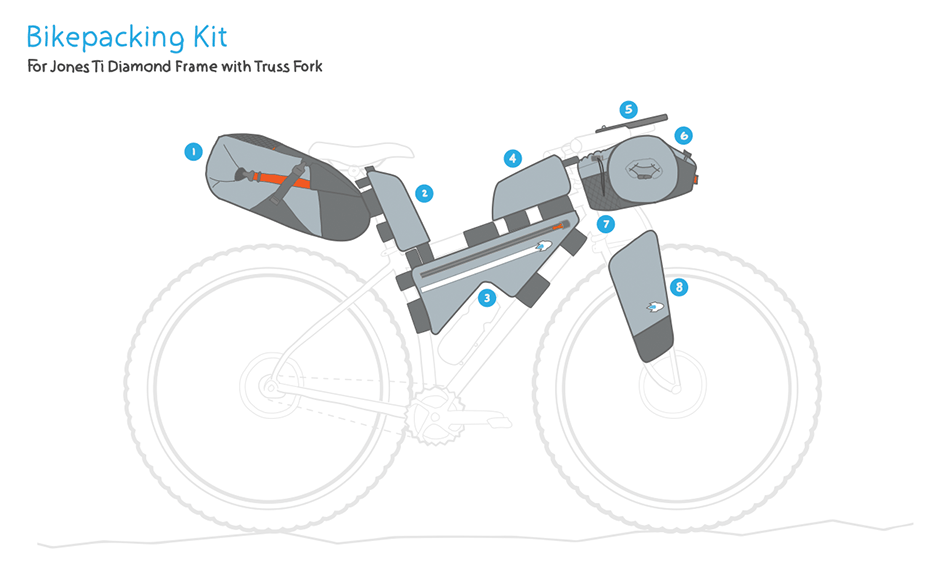 Bikepacking Kit

For Jones Ti Diamond Frame with Truss Fork

1
2
3
4
5
6
7
8